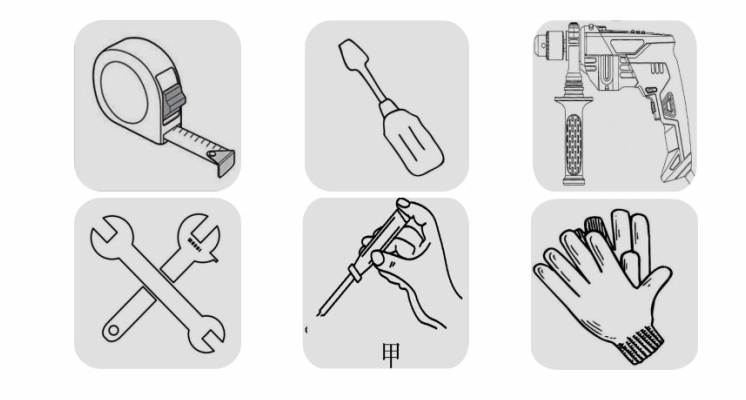 甲